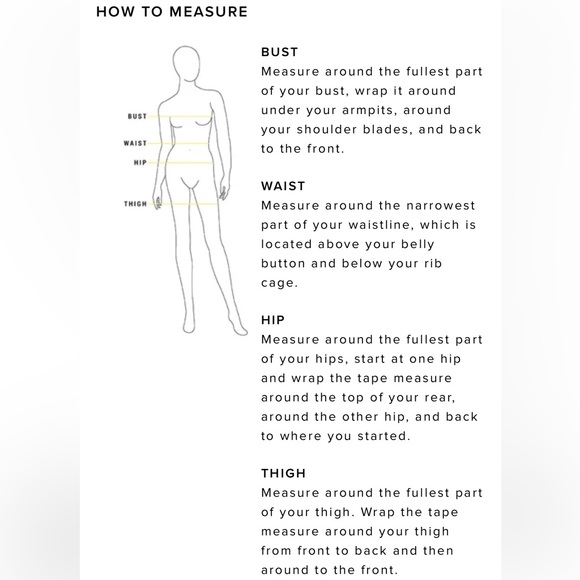 HOW TO MEASURE

BUST
WAIST
HIP
THIGH

BUST
Measure around the fullest part of your bust, wrap it around under your armpits, around your shoulder blades, and back to the front.

WAIST
Measure around the narrowest part of your waistline, which is located above your belly button and below your rib cage.

HIP
Measure around the fullest part of your hips, start at one hip and wrap the tape measure around the top of your rear, around the other hip, and back to where you started.

THIGH
Measure around the fullest part of your thigh. Wrap the tape measure around your thigh from front to back and then around to the front.